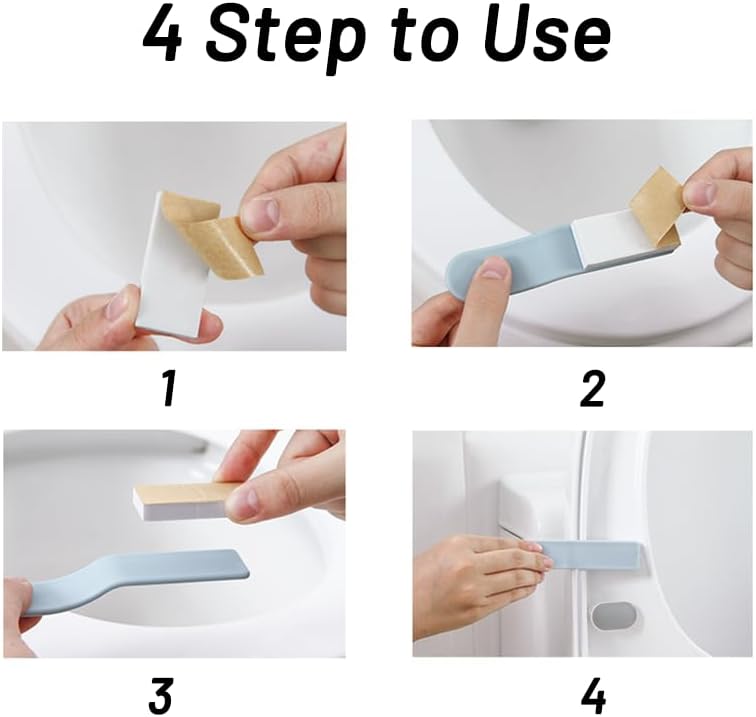 4 Step to Use

1

2

3

4